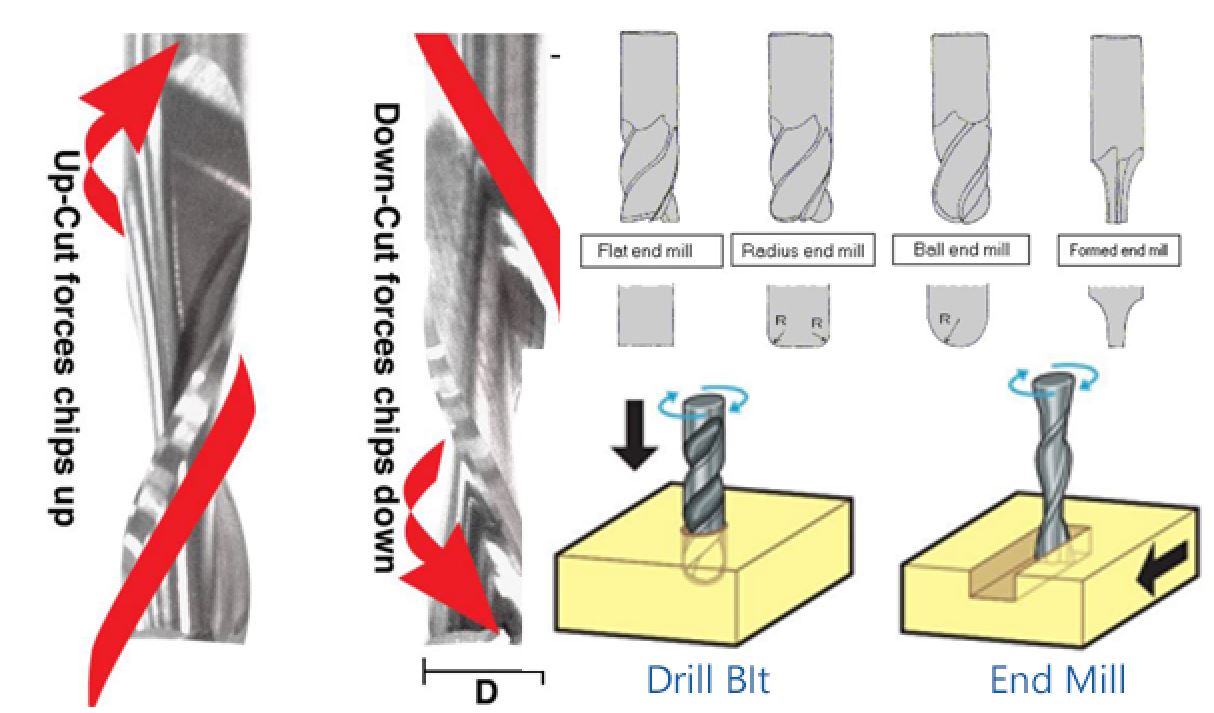 Up-Cut forces chips up

Down-Cut forces chips down

D

Flat end mill

Radius end mill

Ball end mill

Formed end mill

R R

R

Drill BIt

End Mill